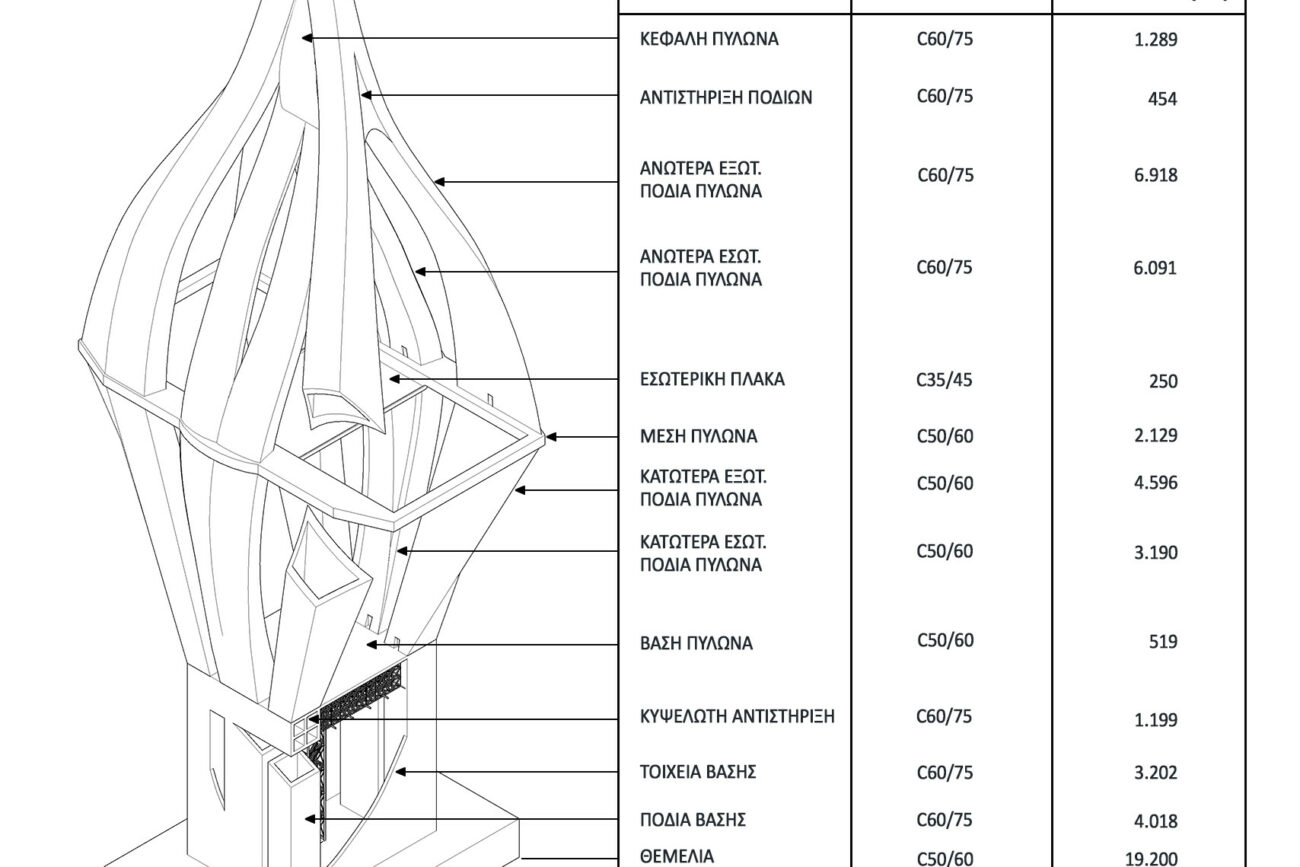 | | | |
|---|---|---|
| ΚΕΦΑΛΗ ΠΥΛΩΝΑ | C60/75 | 1.289 |
| ΑΝΤΙΣΤΗΡΙΞΗ ΠΟΔΙΩΝ | C60/75 | 454 |
| ΑΝΩΤΕΡΑ ΕΞΩΤ. ΠΟΔΙΑ ΠΥΛΩΝΑ | C60/75 | 6.918 |
| ΑΝΩΤΕΡΑ ΕΣΩΤ. ΠΟΔΙΑ ΠΥΛΩΝΑ | C60/75 | 6.091 |
| ΕΣΩΤΕΡΙΚΗ ΠΛΑΚΑ | C35/45 | 250 |
| ΜΕΣΗ ΠΥΛΩΝΑ | C50/60 | 2.129 |
| ΚΑΤΩΤΕΡΑ ΕΞΩΤ. ΠΟΔΙΑ ΠΥΛΩΝΑ | C50/60 | 4.596 |
| ΚΑΤΩΤΕΡΑ ΕΣΩΤ. ΠΟΔΙΑ ΠΥΛΩΝΑ | C50/60 | 3.190 |
| ΒΑΣΗ ΠΥΛΩΝΑ | C50/60 | 519 |
| ΚΥΨΕΛΩΤΗ ΑΝΤΙΣΤΗΡΙΞΗ | C60/75 | 1.199 |
| ΤΟΙΧΕΙΑ ΒΑΣΗΣ | C60/75 | 3.202 |
| ΠΟΔΙΑ ΒΑΣΗΣ | C60/75 | 4.018 |
| ΘΕΜΕΛΙΑ | C50/60 | 19.200 |