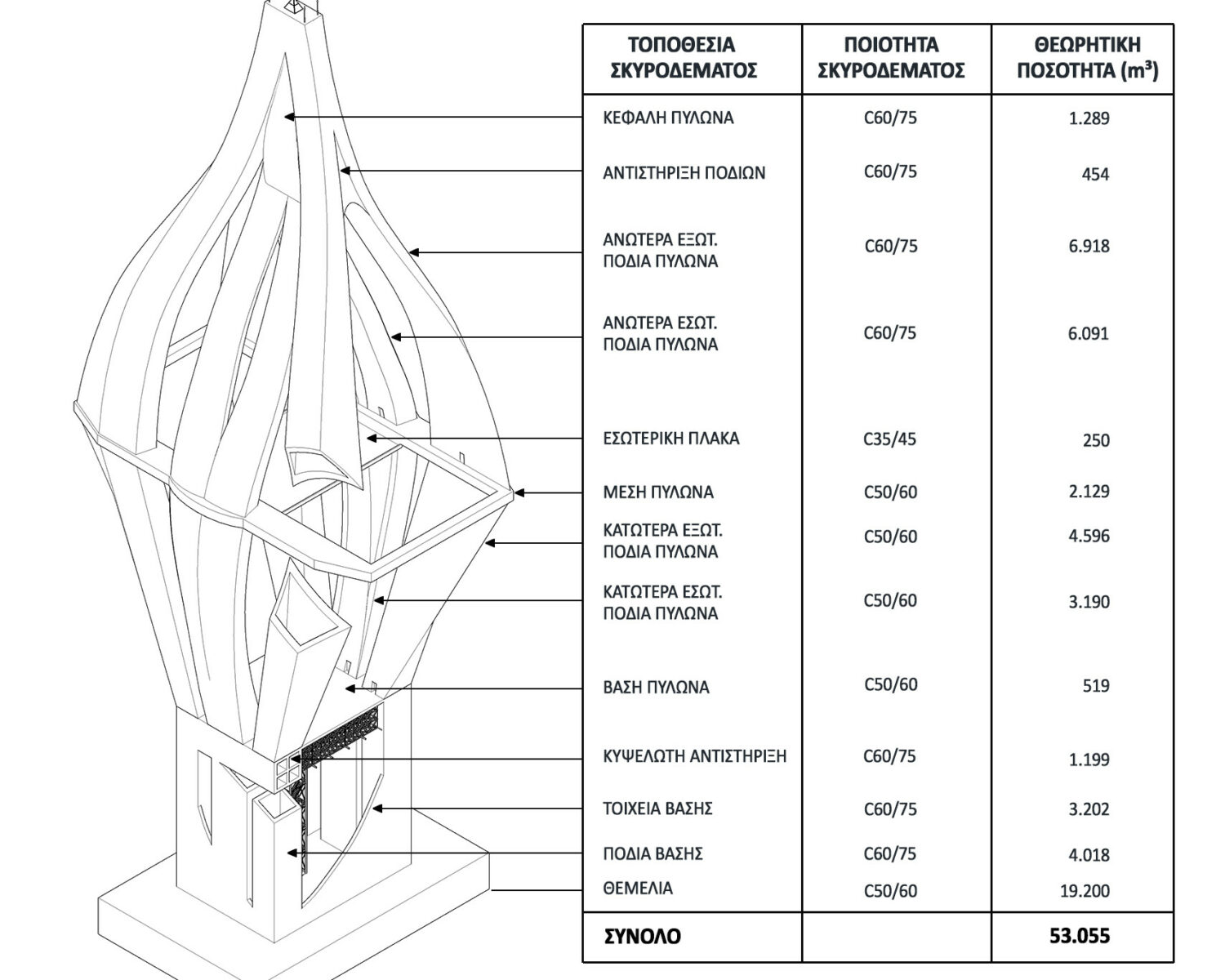 | ΤΟΠΟΘΕΣΙΑ ΣΚΥΡΟΔΕΜΑΤΟΣ | ΠΟΙΟΤΗΤΑ ΣΚΥΡΟΔΕΜΑΤΟΣ | ΘΕΩΡΗΤΙΚΗ ΠΟΣΟΤΗΤΑ ($m^3$) |
|---|---|---|
| ΚΕΦΑΛΗ ΠΥΛΩΝΑ | C60/75 | 1.289 |
| ΑΝΤΙΣΤΗΡΙΞΗ ΠΟΔΙΩΝ | C60/75 | 454 |
| ΑΝΩΤΕΡΑ ΕΞΩΤ. ΠΟΔΙΑ ΠΥΛΩΝΑ | C60/75 | 6.918 |
| ΑΝΩΤΕΡΑ ΕΣΩΤ. ΠΟΔΙΑ ΠΥΛΩΝΑ | C60/75 | 6.091 |
| ΕΣΩΤΕΡΙΚΗ ΠΛΑΚΑ | C35/45 | 250 |
| ΜΕΣΗ ΠΥΛΩΝΑ | C50/60 | 2.129 |
| ΚΑΤΩΤΕΡΑ ΕΞΩΤ. ΠΟΔΙΑ ΠΥΛΩΝΑ | C50/60 | 4.596 |
| ΚΑΤΩΤΕΡΑ ΕΣΩΤ. ΠΟΔΙΑ ΠΥΛΩΝΑ | C50/60 | 3.190 |
| ΒΑΣΗ ΠΥΛΩΝΑ | C50/60 | 519 |
| ΚΥΨΕΛΩΤΗ ΑΝΤΙΣΤΗΡΙΞΗ | C60/75 | 1.199 |
| ΤΟΙΧΕΙΑ ΒΑΣΗΣ | C60/75 | 3.202 |
| ΠΟΔΙΑ ΒΑΣΗΣ | C60/75 | 4.018 |
| ΘΕΜΕΛΙΑ | C50/60 | 19.200 |
| ΣΥΝΟΛΟ | | 53.055 |